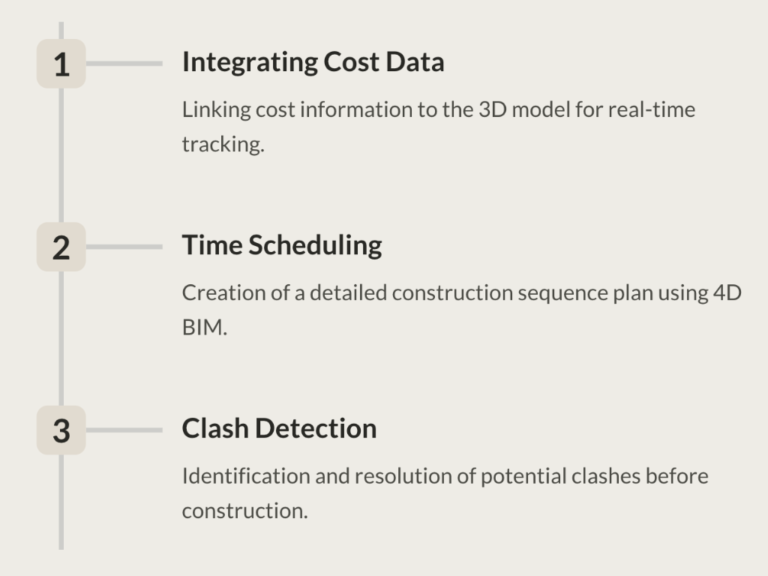 1

Integrating Cost Data

Linking cost information to the 3D model for real-time tracking.

2

Time Scheduling

Creation of a detailed construction sequence plan using 4D BIM.

3

Clash Detection

Identification and resolution of potential clashes before construction.